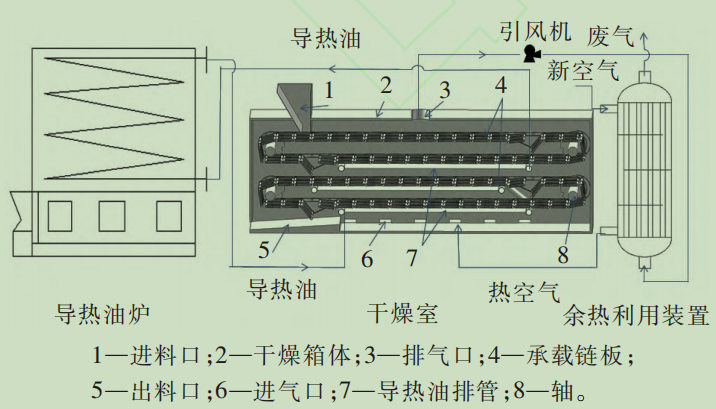 导热油
引风机
废气
新空气
1
2
3
4
5
6
7
8
导热油
热空气
导热油炉
干燥室
余热利用装置

1—进料口;2—干燥箱体;3—排气口;4—承载链板;
5—出料口;6—进气口;7—导热油排管;8—轴。